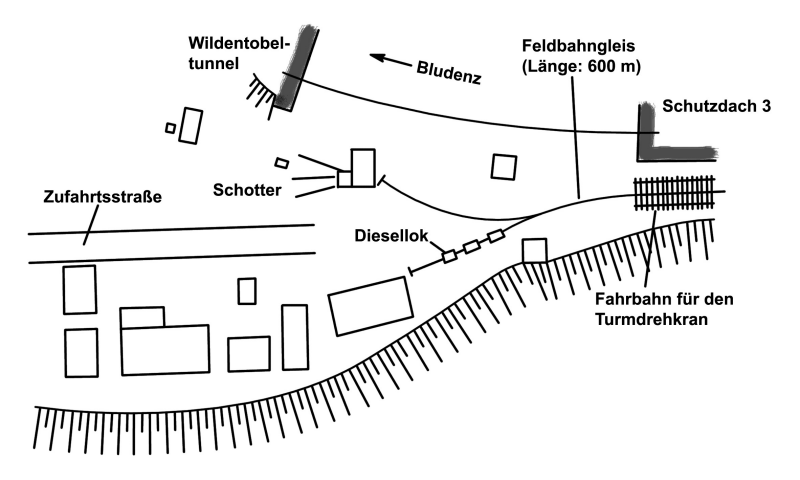 Wildentobeltunnel

Bludenz

Feldbahngleis (Länge: 600 m)

Schutzdach 3

Schotter

Zufahrtsstraße

Diesellok

Fahrbahn für den Turmdrehkran